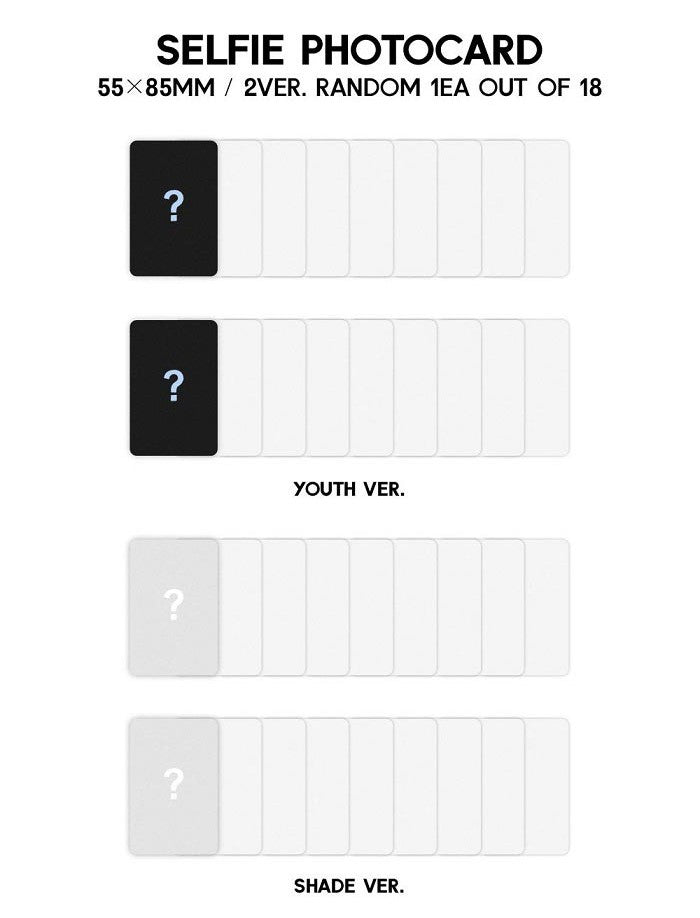 SELFIE PHOTOCARD
55×85MM / 2VER. RANDOM 1EA OUT OF 18

?

?

YOUTH VER.

?

?

SHADE VER.