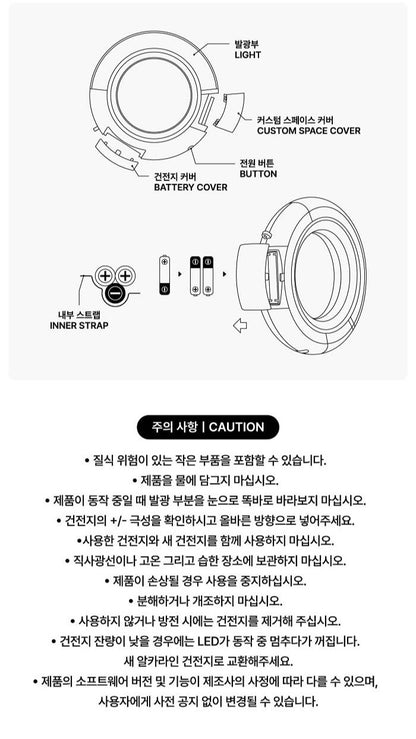 발광부
LIGHT

커스텀 스페이스 커버
CUSTOM SPACE COVER

전원 버튼
BUTTON

건전지 커버
BATTERY COVER

내부 스트랩
INNER STRAP

주의 사항 | CAUTION

• 질식 위험이 있는 작은 부품을 포함할 수 있습니다.
• 제품을 물에 담그지 마십시오.
• 제품이 동작 중일 때 발광 부분을 눈으로 똑바로 바라보지 마십시오.
• 건전지의 +/- 극성을 확인하시고 올바른 방향으로 넣어주세요.
•사용한 건전지와 새 건전지를 함께 사용하지 마십시오.
• 직사광선이나 고온 그리고 습한 장소에 보관하지 마십시오.
• 제품이 손상될 경우 사용을 중지하십시오.
• 분해하거나 개조하지 마십시오.
• 사용하지 않거나 방전 시에는 건전지를 제거해 주십시오.
• 건전지 잔량이 낮을 경우에는 LED가 동작 중 멈추다가 꺼집니다. 새 알카라인 건전지로 교환해주세요.
• 제품의 소프트웨어 버전 및 기능이 제조사의 사정에 따라 다를 수 있으며, 사용자에게 사전 공지 없이 변경될 수 있습니다.